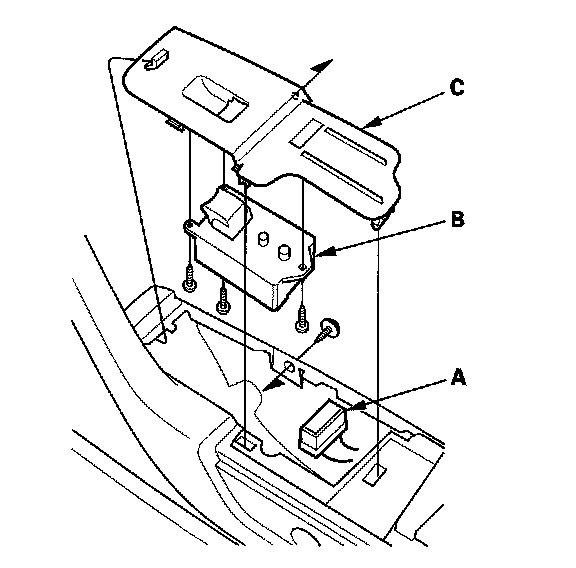 C

B

A