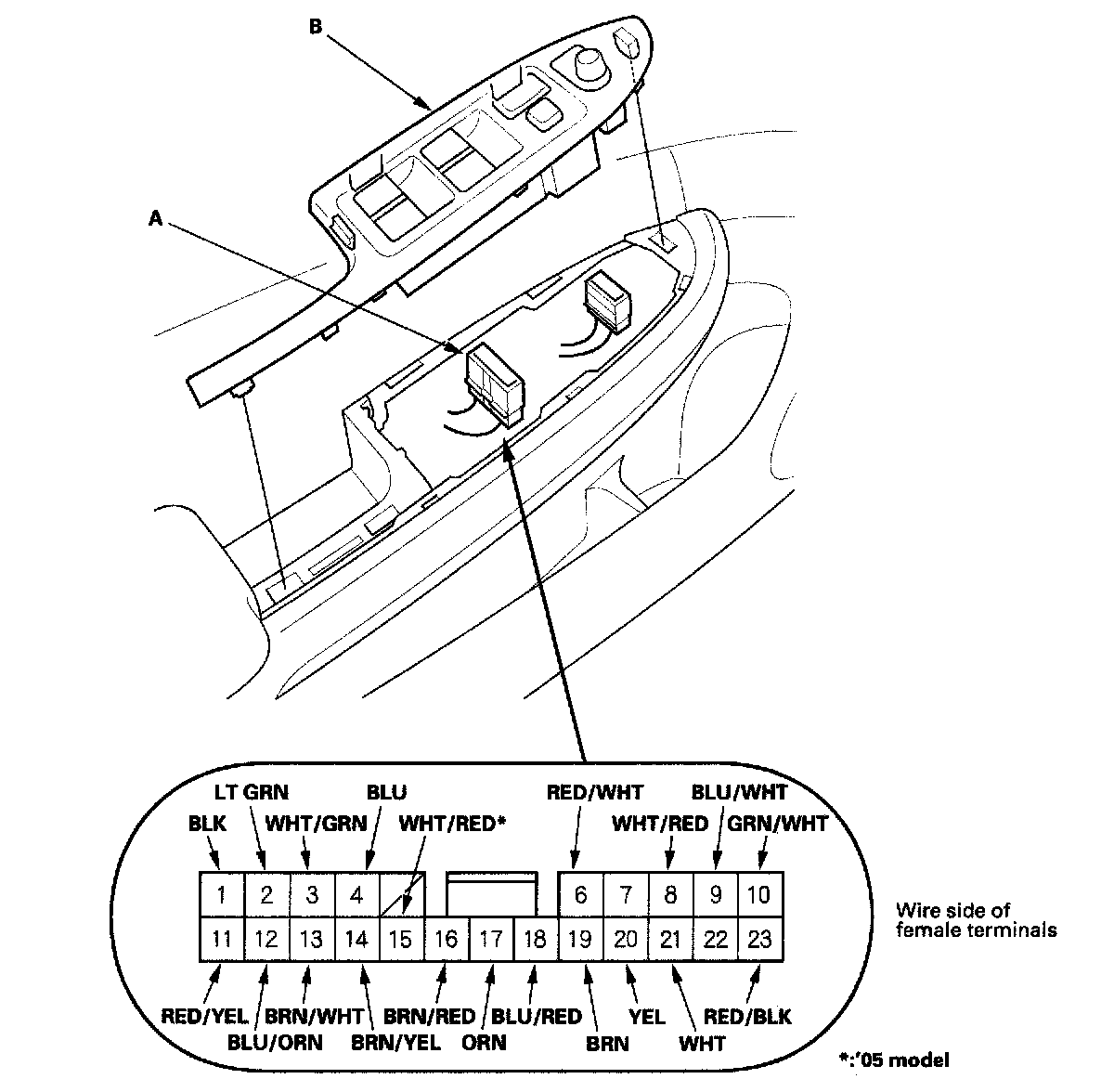 B

A

LT GRN
BLU
RED/WHT
BLU/WHT
BLK
WHT/GRN
WHT/RED*
WHT/RED
GRN/WHT

| 1 | 2 | 3 | 4 | | | | | 6 | 7 | 8 | 9 | 10 |
|---|---|---|---|---|---|---|---|---|---|---|---|---|
| 11 | 12 | 13 | 14 | 15 | 16 | 17 | 18 | 19 | 20 | 21 | 22 | 23 |

Wire side of female terminals

RED/YEL
BRN/WHT
BRN/RED
BLU/RED
YEL
RED/BLK
BLU/ORN
BRN/YEL
ORN
BRN
WHT

*:'05 model