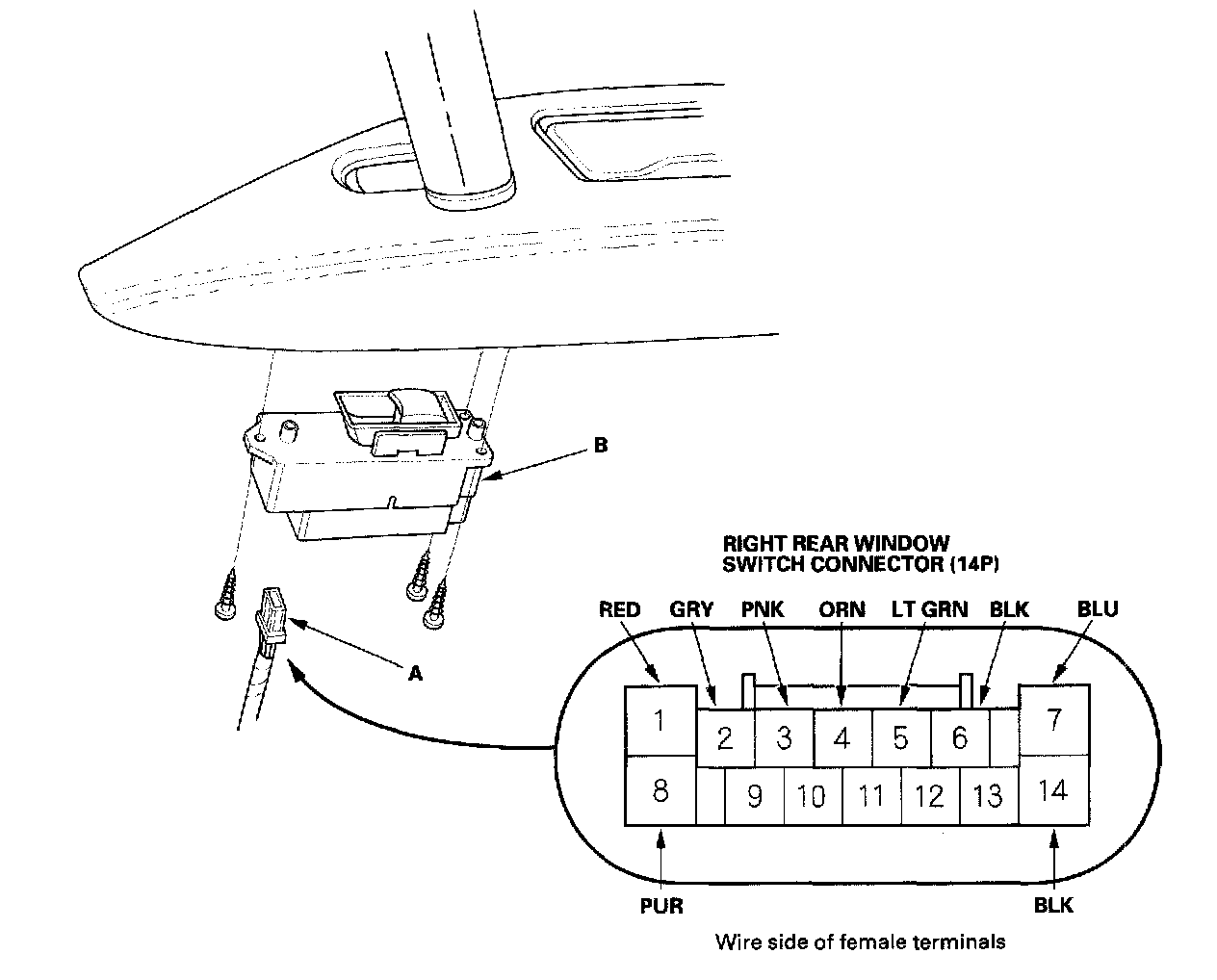 B

A

RIGHT REAR WINDOW SWITCH CONNECTOR (14P)

RED GRY PNK ORN LT GRN BLK BLU

1 2 3 4 5 6 7

8 9 10 11 12 13 14

PUR BLK

Wire side of female terminals