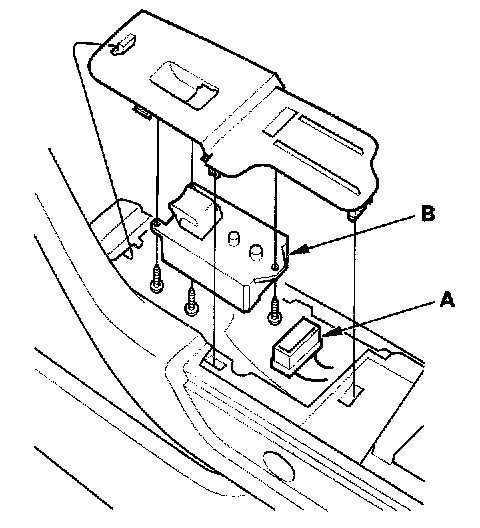 B

A