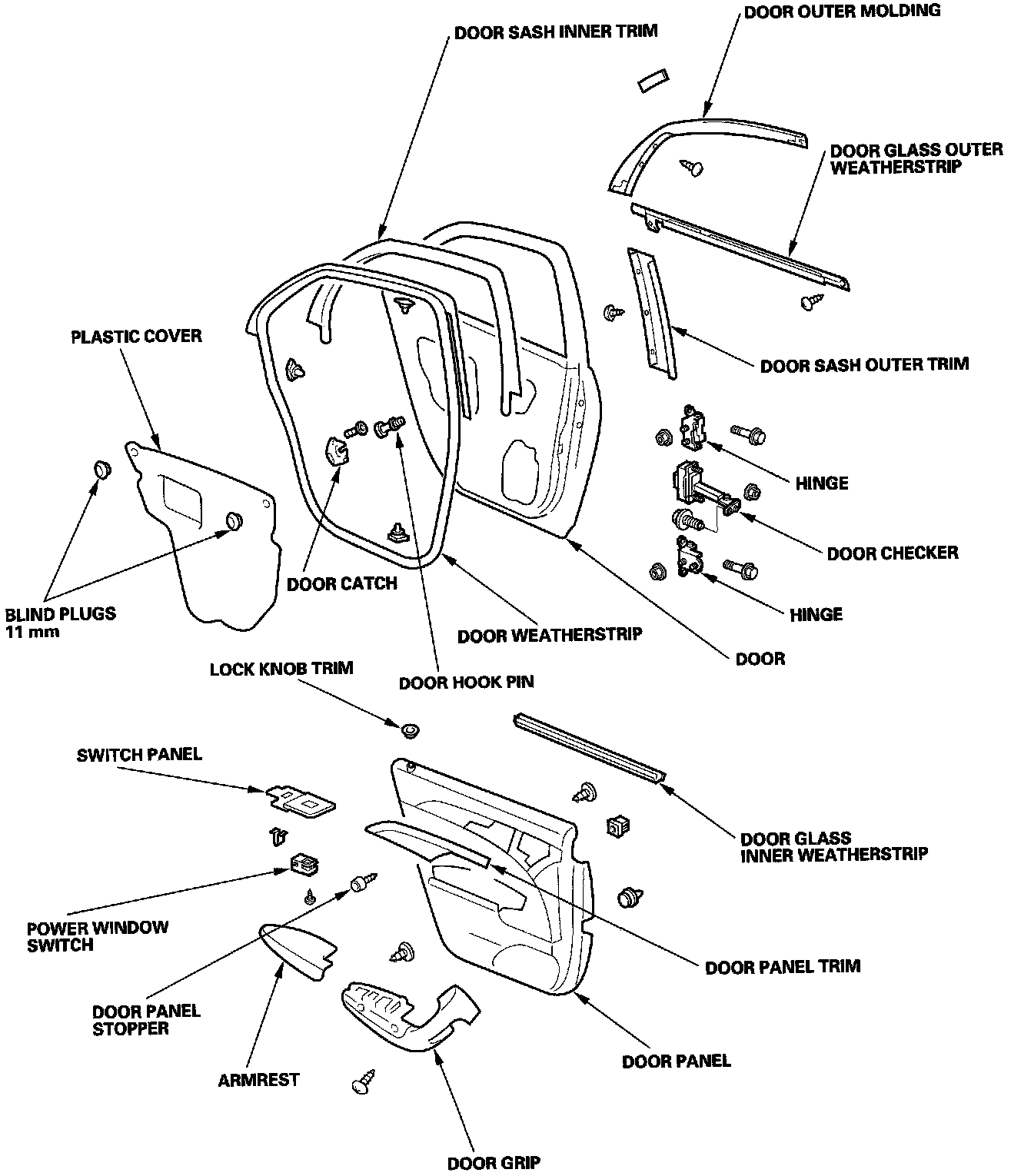 DOOR OUTER MOLDING

DOOR SASH INNER TRIM

DOOR GLASS OUTER WEATHERSTRIP

PLASTIC COVER

DOOR SASH OUTER TRIM

HINGE

DOOR CHECKER

HINGE

DOOR CATCH

BLIND PLUGS 11 mm

DOOR WEATHERSTRIP

DOOR

LOCK KNOB TRIM

DOOR HOOK PIN

SWITCH PANEL

DOOR GLASS INNER WEATHERSTRIP

POWER WINDOW SWITCH

DOOR PANEL TRIM

DOOR PANEL STOPPER

DOOR PANEL

ARMREST

DOOR GRIP