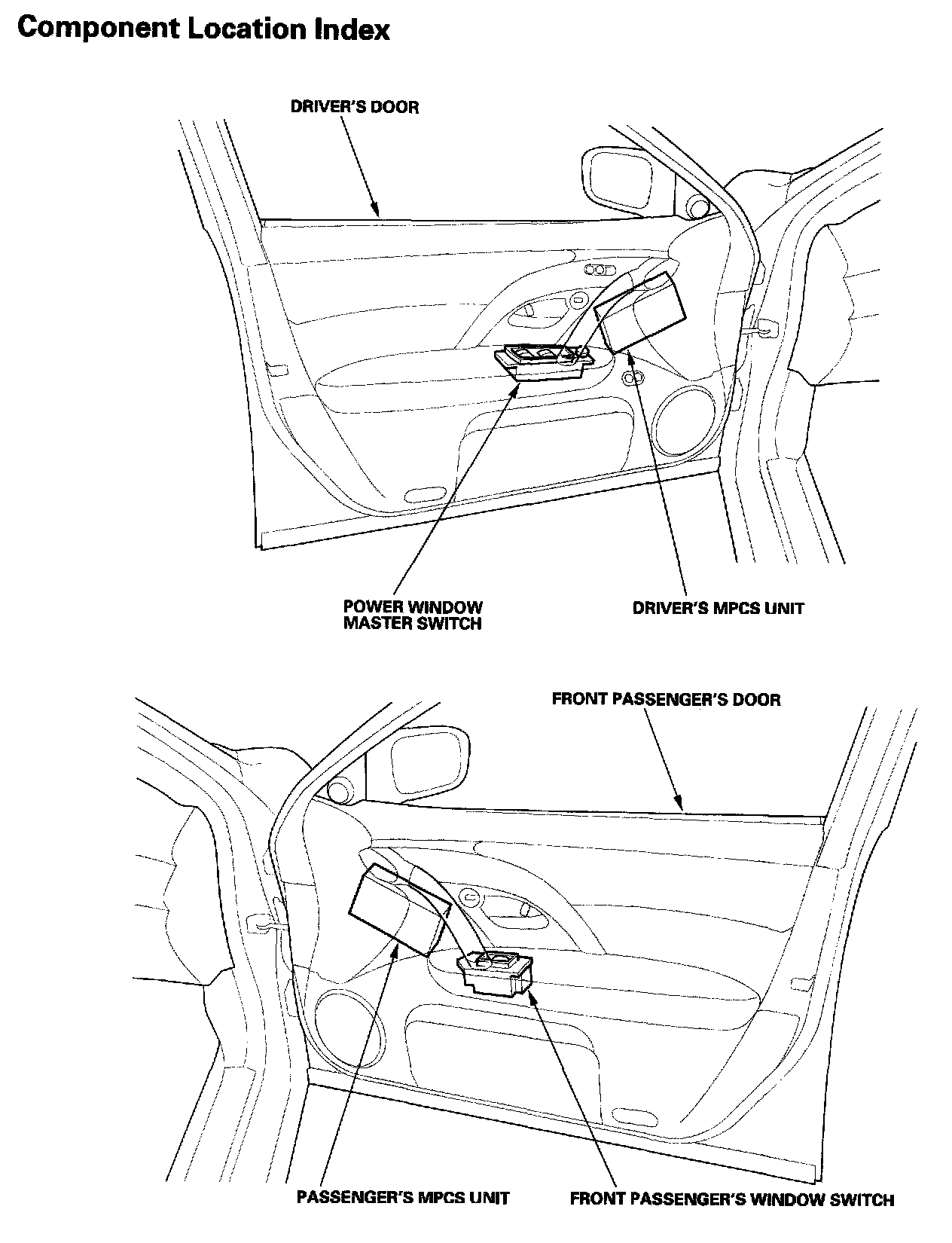 Component Location Index

DRIVER'S DOOR

POWER WINDOW MASTER SWITCH

DRIVER'S MPCS UNIT

FRONT PASSENGER'S DOOR

PASSENGER'S MPCS UNIT

FRONT PASSENGER'S WINDOW SWITCH