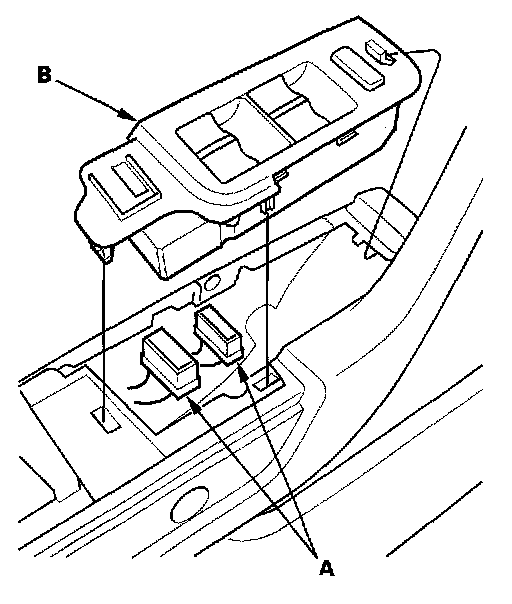 B

A