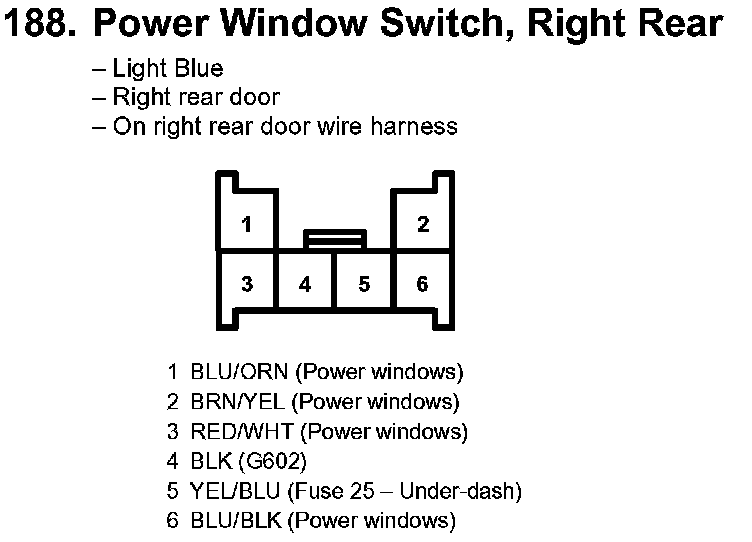 188. Power Window Switch, Right Rear

– Light Blue
– Right rear door
– On right rear door wire harness

1
2
3
4
5
6

1 BLU/ORN (Power windows)
2 BRN/YEL (Power windows)
3 RED/WHT (Power windows)
4 BLK (G602)
5 YEL/BLU (Fuse 25 – Under-dash)
6 BLU/BLK (Power windows)