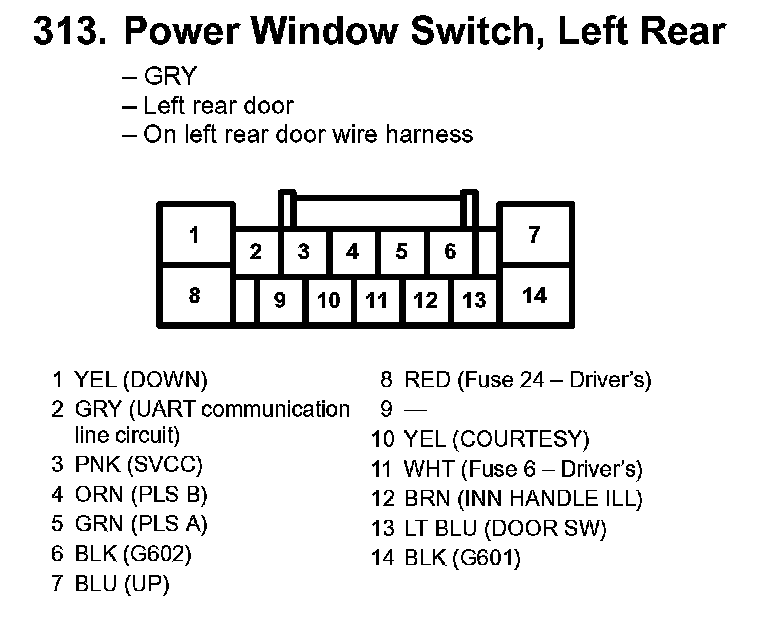 313. Power Window Switch, Left Rear

– GRY
– Left rear door
– On left rear door wire harness

1
2
3
4
5
6
7
8
9
10
11
12
13
14

1 YEL (DOWN)
2 GRY (UART communication line circuit)
3 PNK (SVCC)
4 ORN (PLS B)
5 GRN (PLS A)
6 BLK (G602)
7 BLU (UP)

8 RED (Fuse 24 – Driver's)
9 —
10 YEL (COURTESY)
11 WHT (Fuse 6 – Driver's)
12 BRN (INN HANDLE ILL)
13 LT BLU (DOOR SW)
14 BLK (G601)