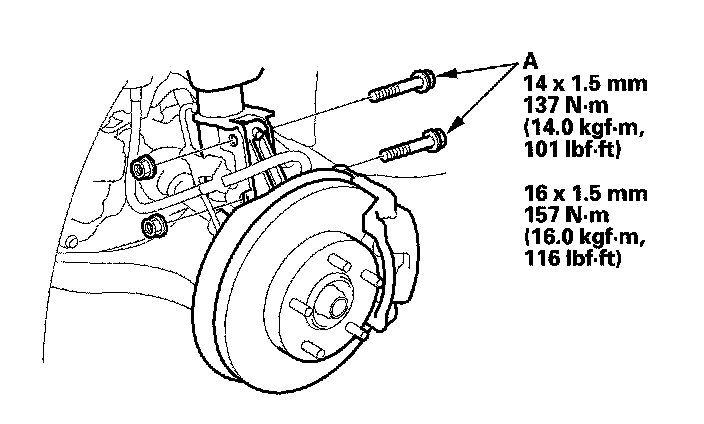 A
14 x 1.5 mm
137 N·m
(14.0 kgf·m,
101 lbf·ft)

16 x 1.5 mm
157 N·m
(16.0 kgf·m,
116 lbf·ft)