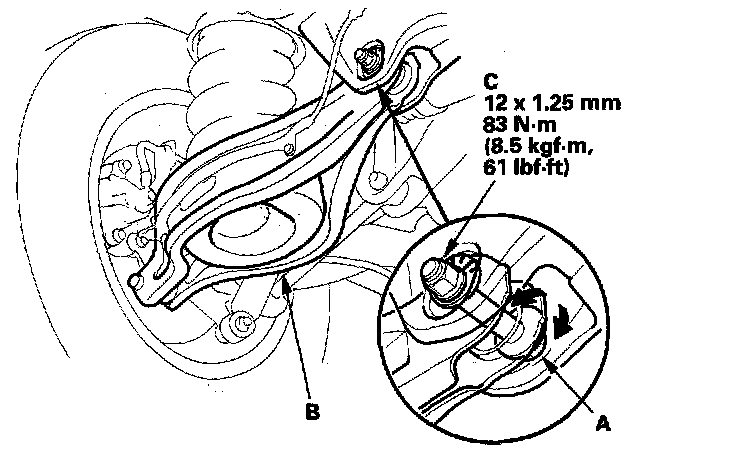 C
12 x 1.25 mm
83 N·m
(8.5 kgf·m,
61 lbf·ft)

B

A