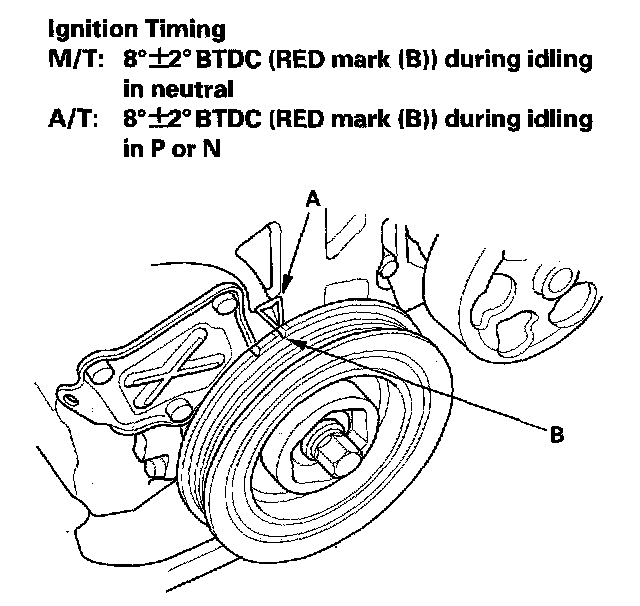 Ignition Timing
M/T: $8° \pm 2°$ BTDC (RED mark (B)) during idling in neutral
A/T: $8° \pm 2°$ BTDC (RED mark (B)) during idling in P or N

A

B