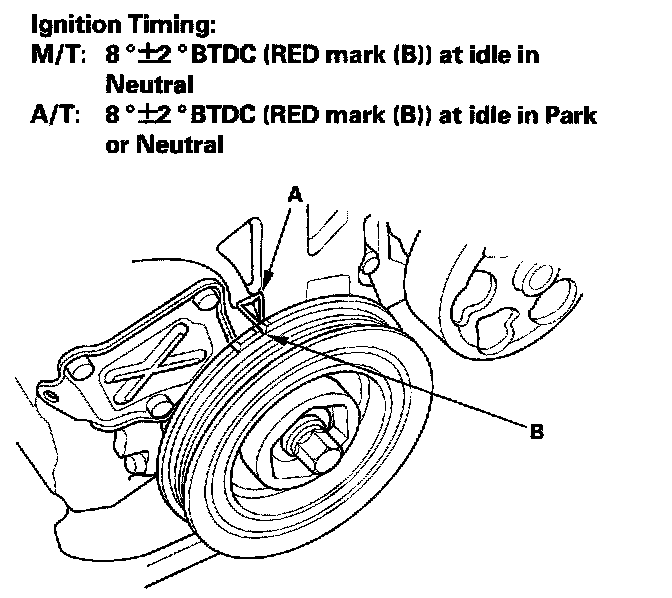 Ignition Timing:
M/T: $8° \pm 2°$ BTDC (RED mark (B)) at idle in Neutral
A/T: $8° \pm 2°$ BTDC (RED mark (B)) at idle in Park or Neutral

A

B