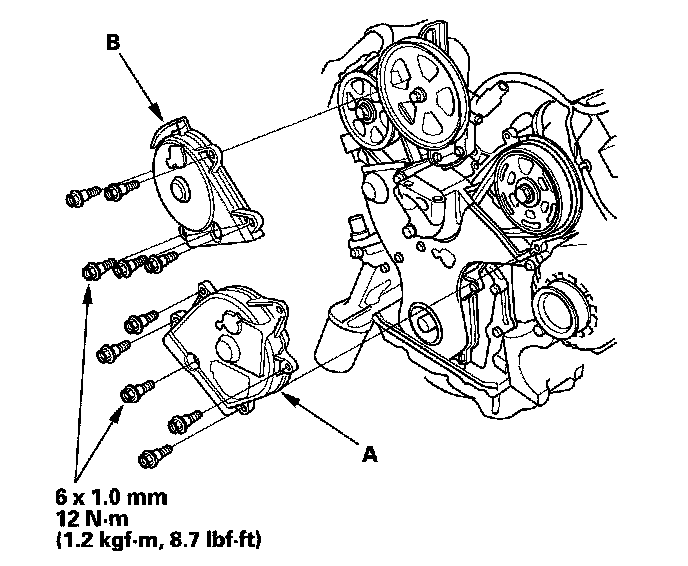 B

A

6 x 1.0 mm
12 N·m
(1.2 kgf·m, 8.7 lbf·ft)