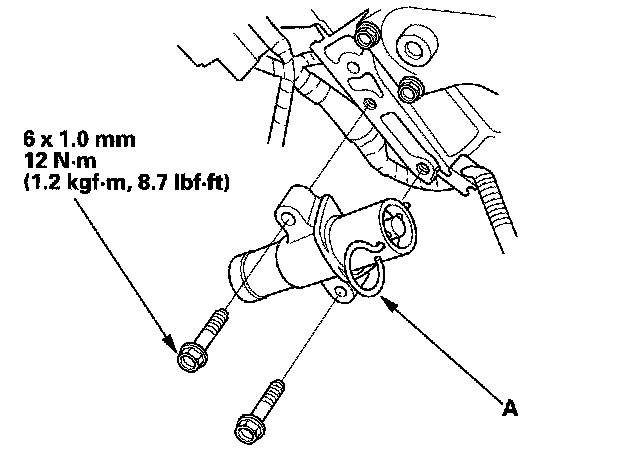 6 x 1.0 mm
12 N·m
(1.2 kgf·m, 8.7 lbf·ft)

A