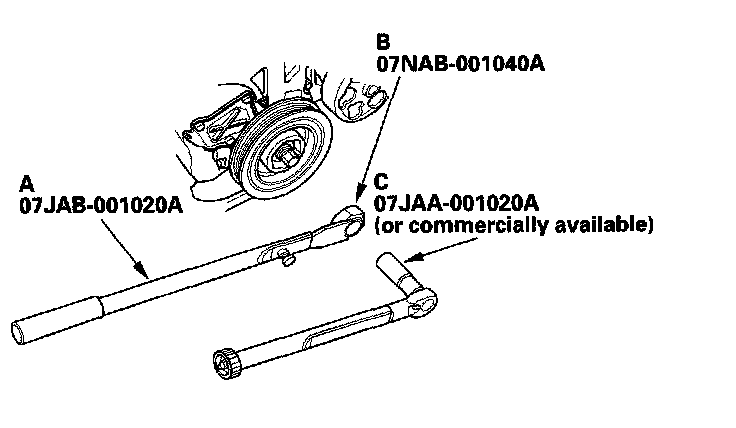 B
07NAB-001040A

A
07JAB-001020A

C
07JAA-001020A
(or commercially available)