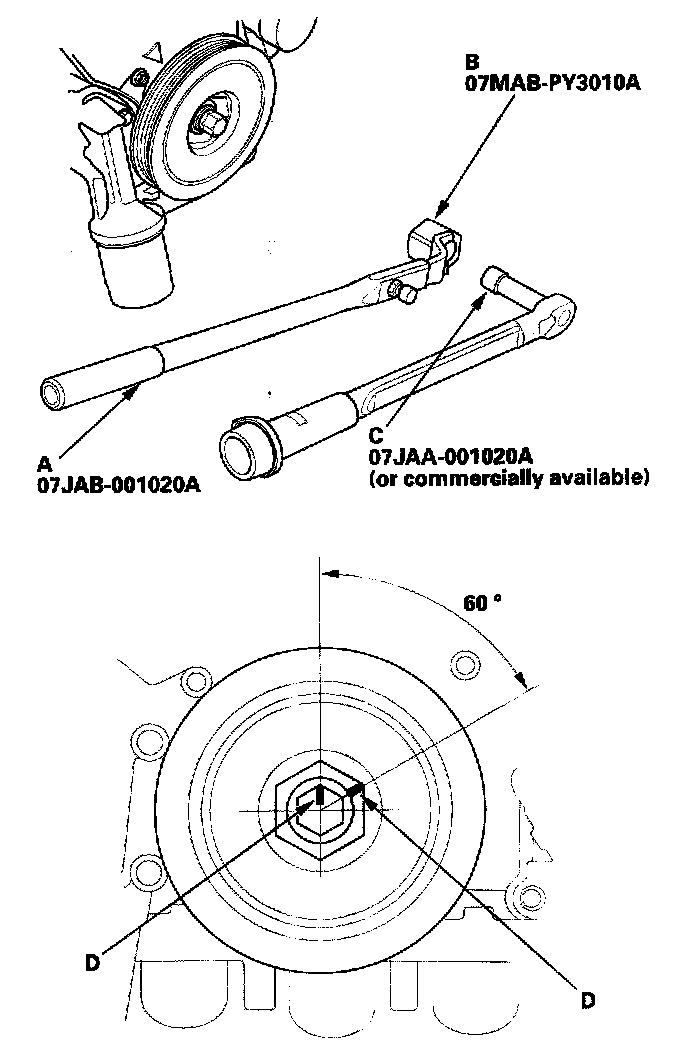 B
07MAB-PY3010A

A
07JAB-001020A

C
07JAA-001020A
(or commercially available)

60 °

D

D