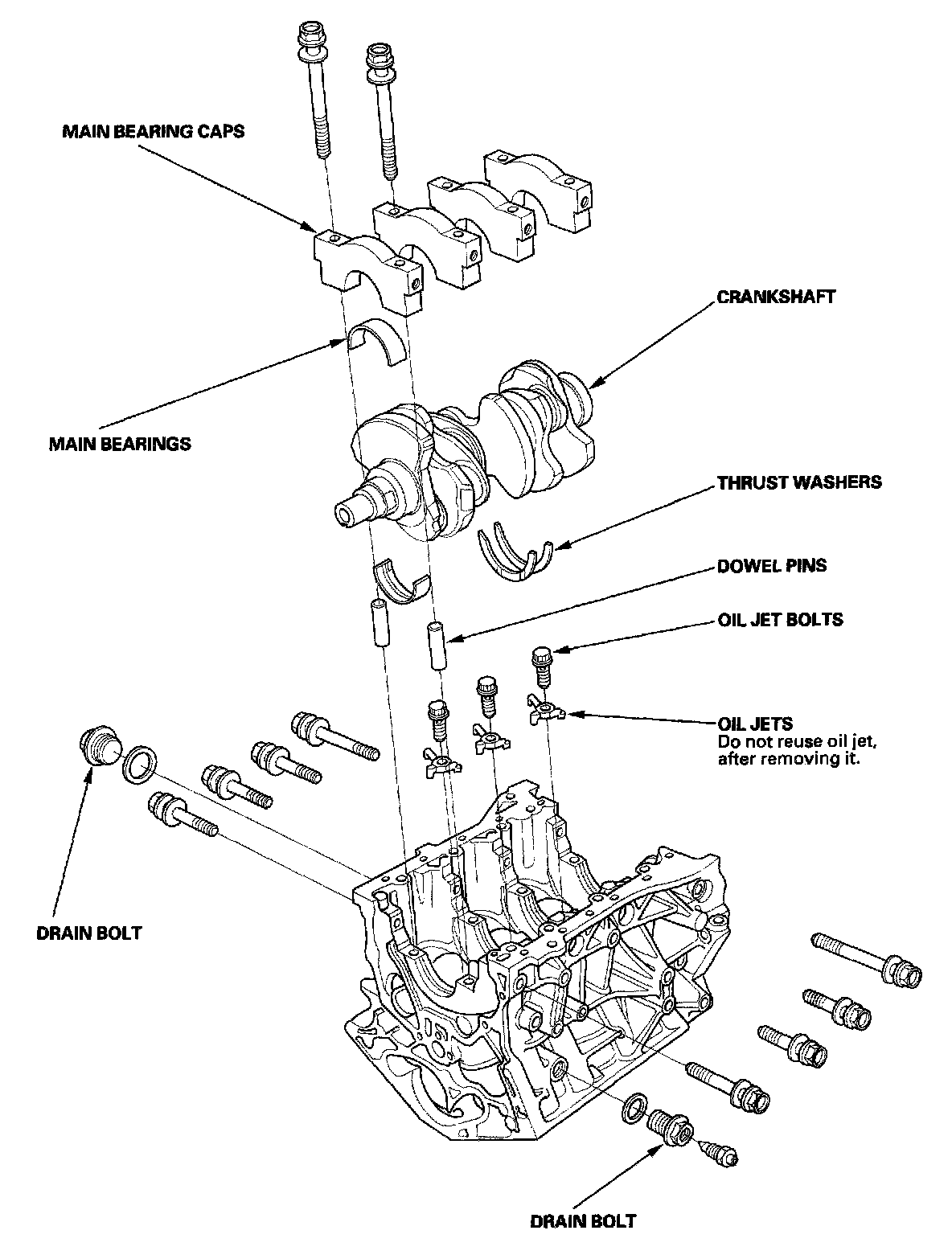 MAIN BEARING CAPS

CRANKSHAFT

MAIN BEARINGS

THRUST WASHERS

DOWEL PINS

OIL JET BOLTS

OIL JETS
Do not reuse oil jet, after removing it.

DRAIN BOLT

DRAIN BOLT