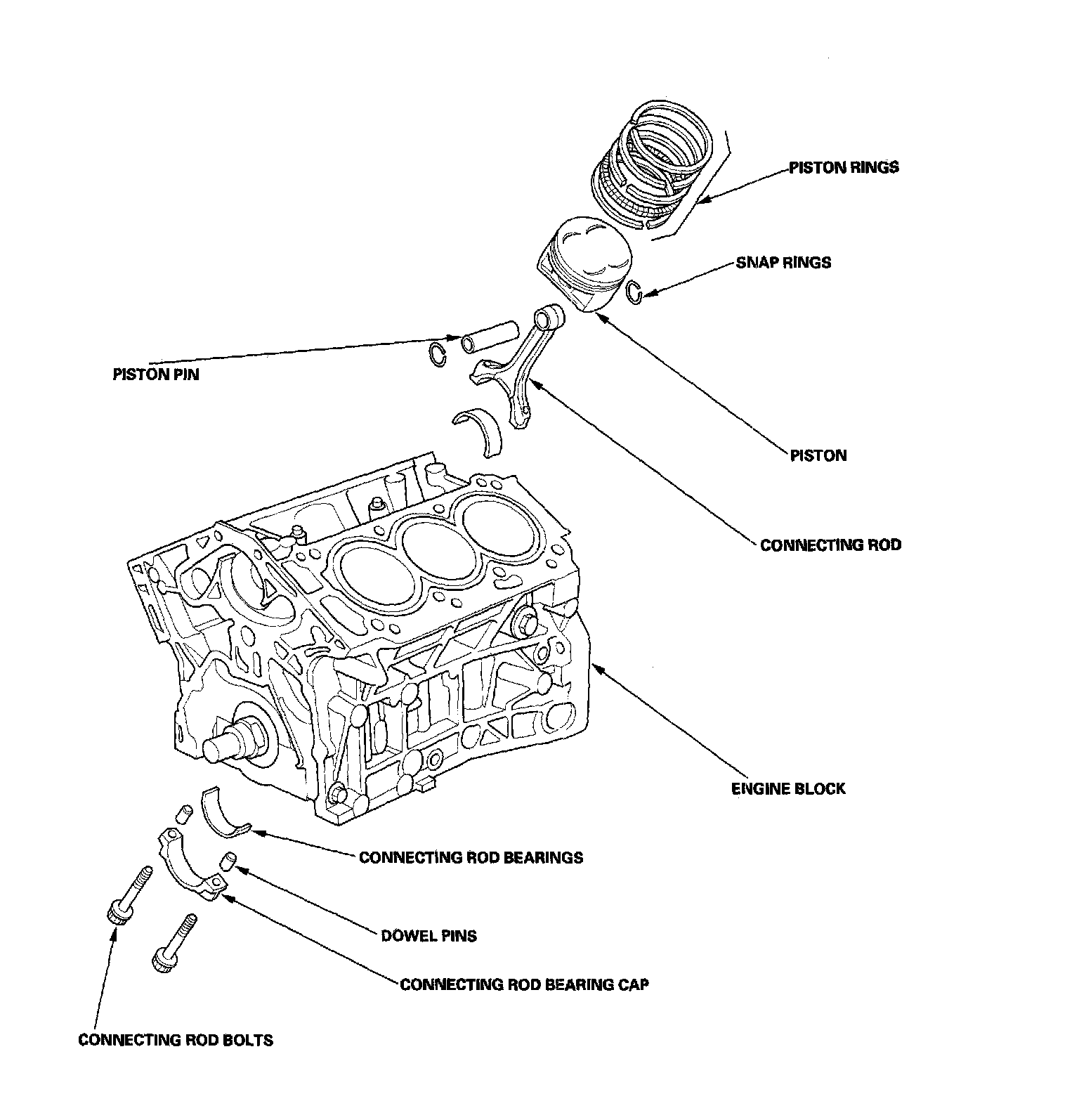 PISTON RINGS

SNAP RINGS

PISTON PIN

PISTON

CONNECTING ROD

ENGINE BLOCK

CONNECTING ROD BEARINGS

DOWEL PINS

CONNECTING ROD BEARING CAP

CONNECTING ROD BOLTS