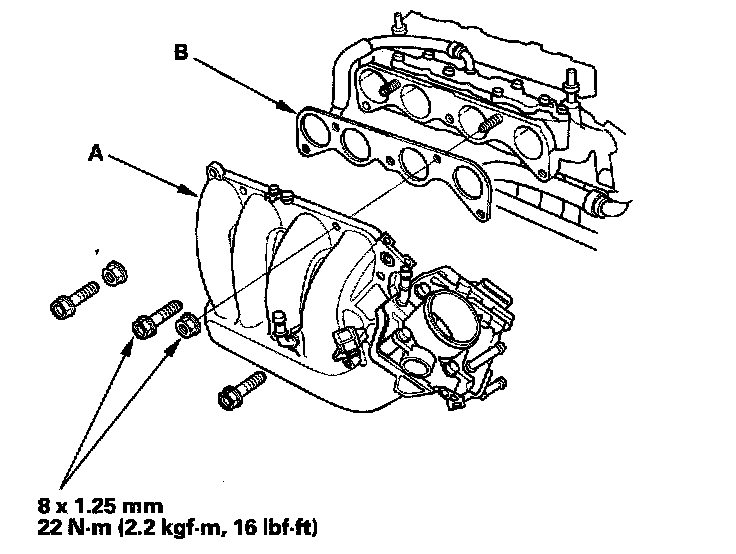 B

A

8 x 1.25 mm
22 N·m (2.2 kgf·m, 16 lbf·ft)