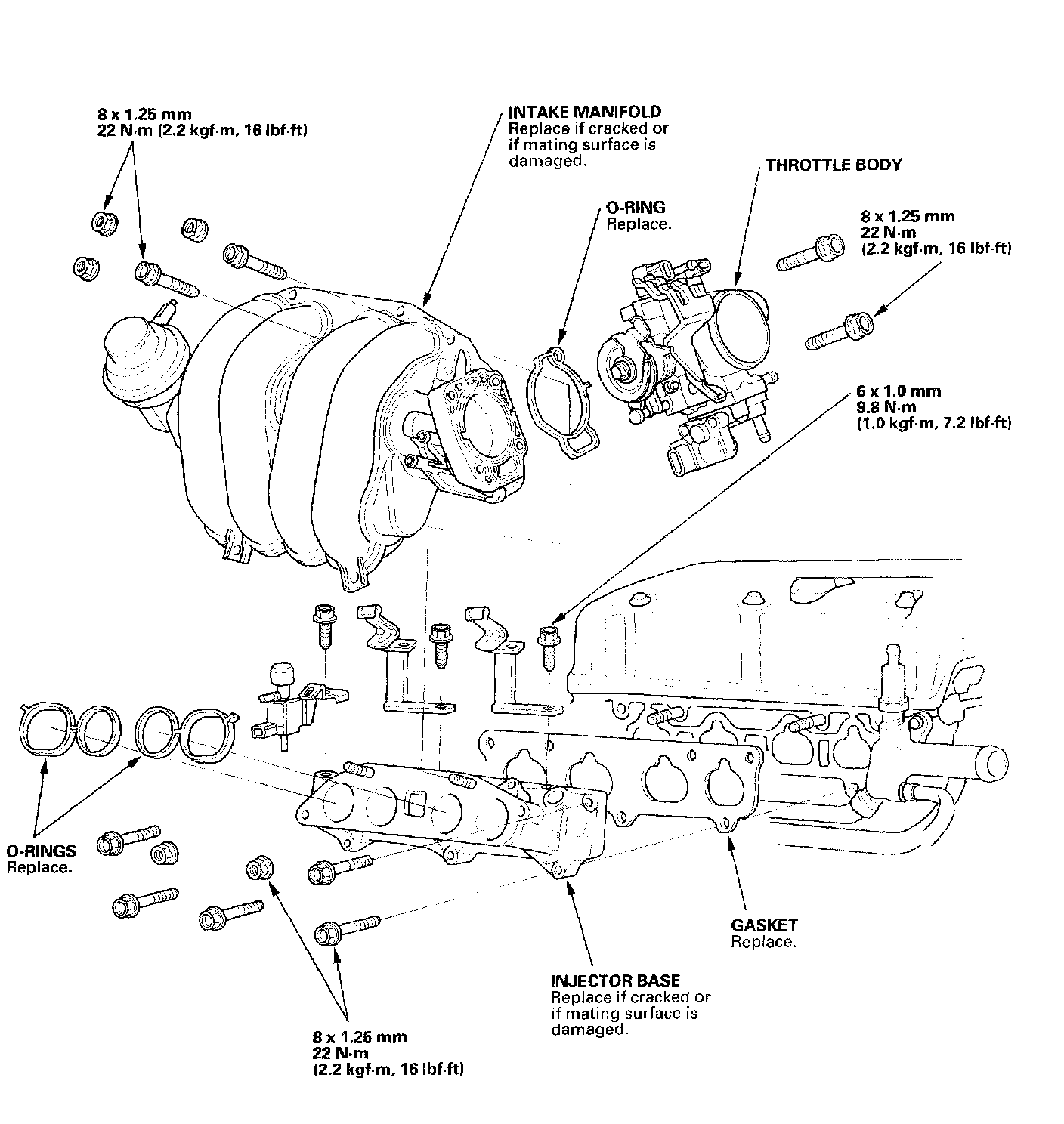 8 x 1.25 mm
22 N·m (2.2 kgf·m, 16 lbf·ft)

INTAKE MANIFOLD
Replace if cracked or if mating surface is damaged.

THROTTLE BODY

O-RING
Replace.

8 x 1.25 mm
22 N·m
(2.2 kgf·m, 16 lbf·ft)

6 x 1.0 mm
9.8 N·m
(1.0 kgf·m, 7.2 lbf·ft)

O-RINGS
Replace.

GASKET
Replace.

INJECTOR BASE
Replace if cracked or if mating surface is damaged.

8 x 1.25 mm
22 N·m
(2.2 kgf·m, 16 lbf·ft)