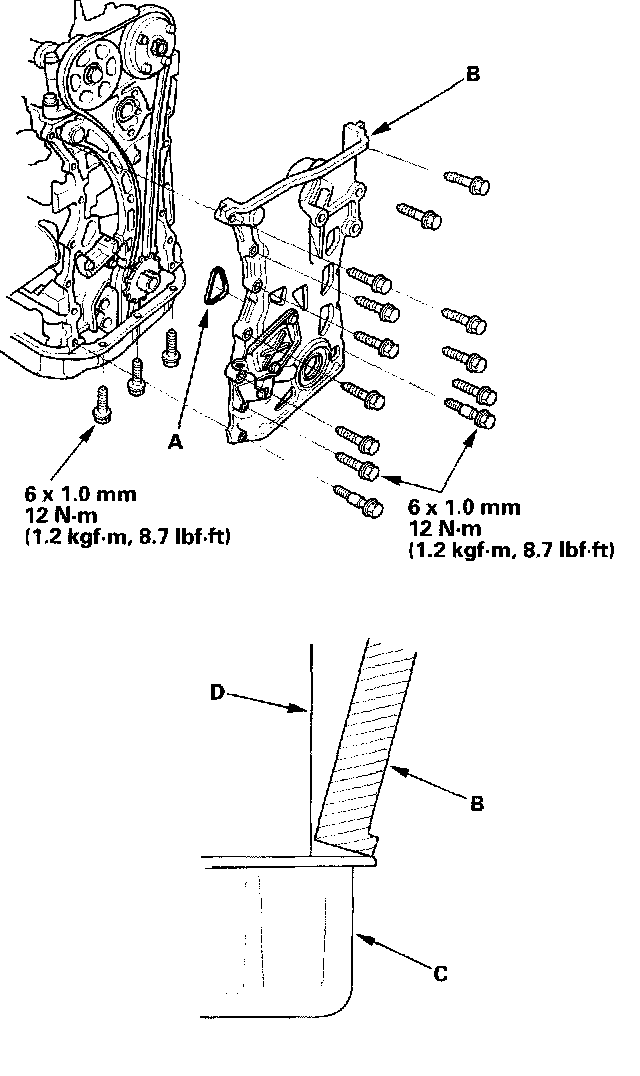 B

A

6 x 1.0 mm
12 N·m
(1.2 kgf·m, 8.7 lbf·ft)

6 x 1.0 mm
12 N·m
(1.2 kgf·m, 8.7 lbf·ft)

D

B

C