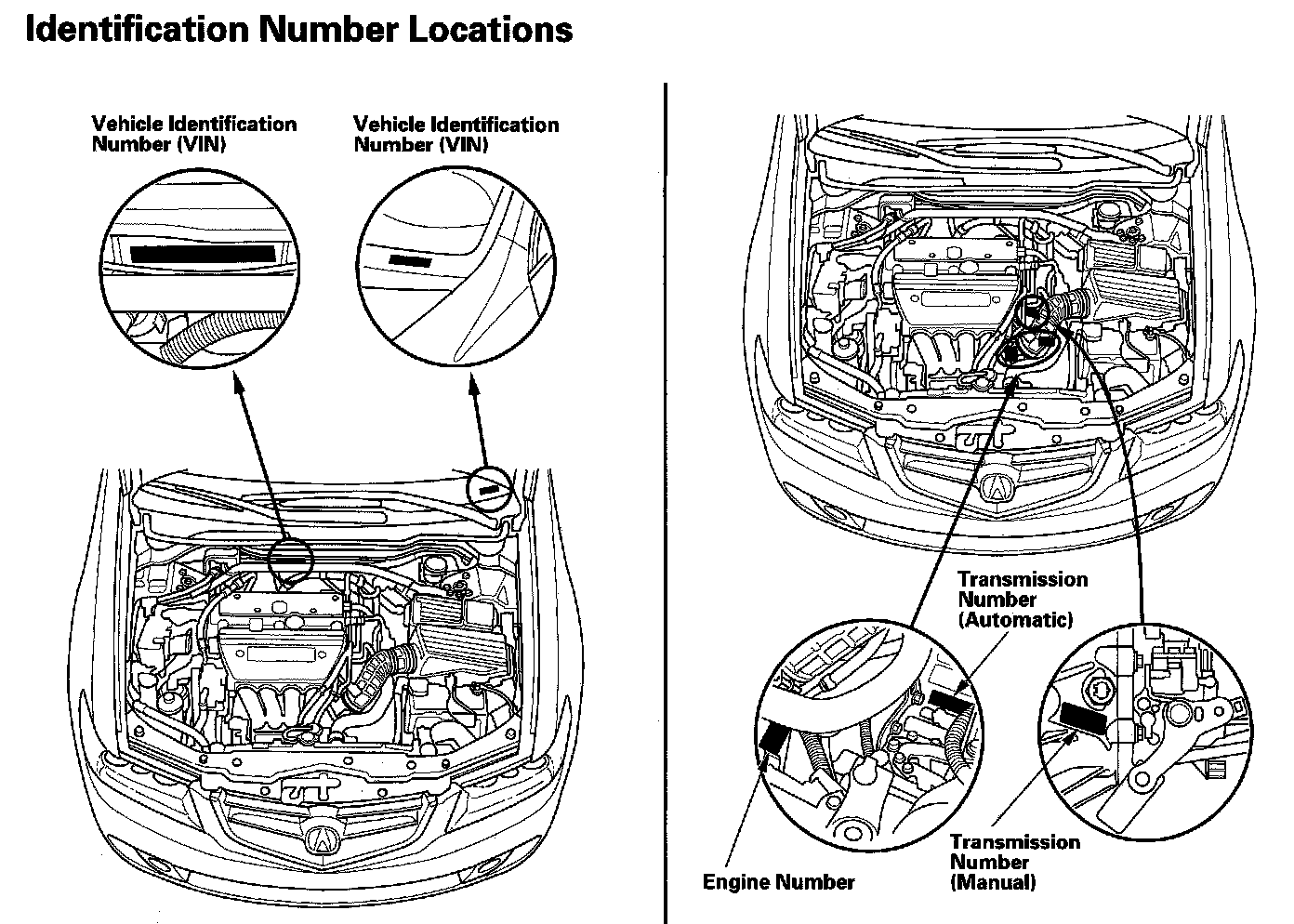 Identification Number Locations

Vehicle Identification Number (VIN)

Vehicle Identification Number (VIN)

Transmission Number (Automatic)

Engine Number

Transmission Number (Manual)