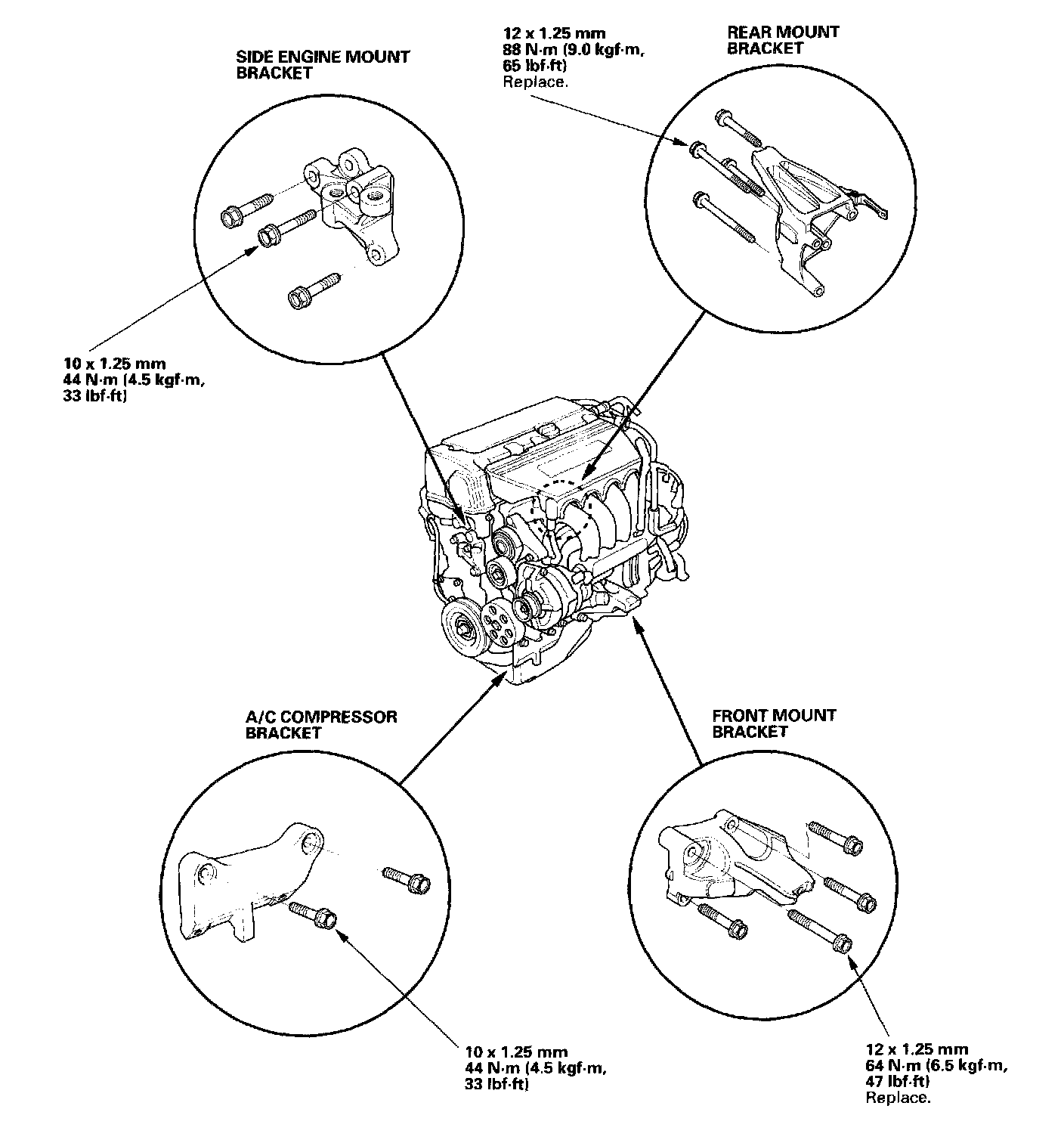 SIDE ENGINE MOUNT BRACKET

12 x 1.25 mm
88 N·m (9.0 kgf·m, 65 lbf·ft)
Replace.

REAR MOUNT BRACKET

10 x 1.25 mm
44 N·m (4.5 kgf·m, 33 lbf·ft)

A/C COMPRESSOR BRACKET

FRONT MOUNT BRACKET

10 x 1.25 mm
44 N·m (4.5 kgf·m, 33 lbf·ft)

12 x 1.25 mm
64 N·m (6.5 kgf·m, 47 lbf·ft)
Replace.