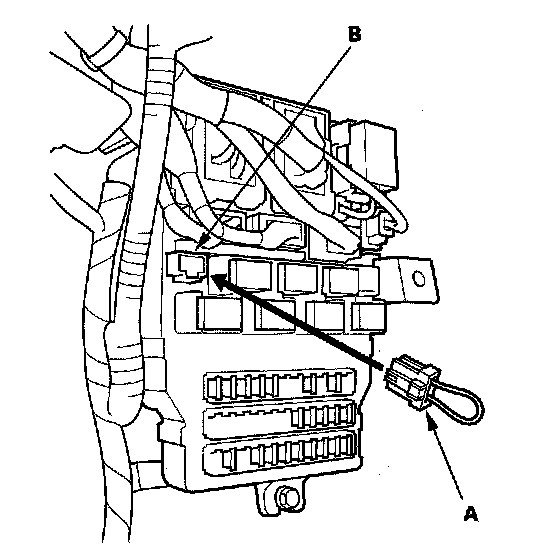 B
A