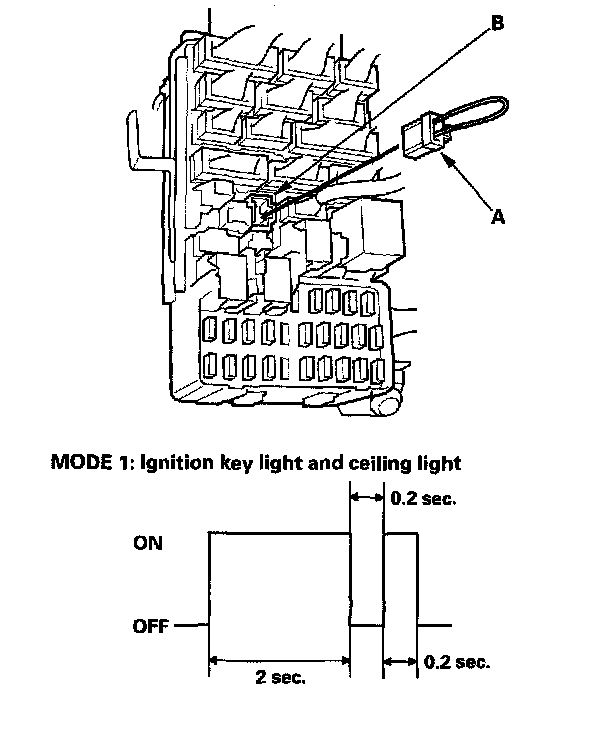 B

A

MODE 1: Ignition key light and ceiling light

0.2 sec.

ON

OFF

2 sec.

0.2 sec.