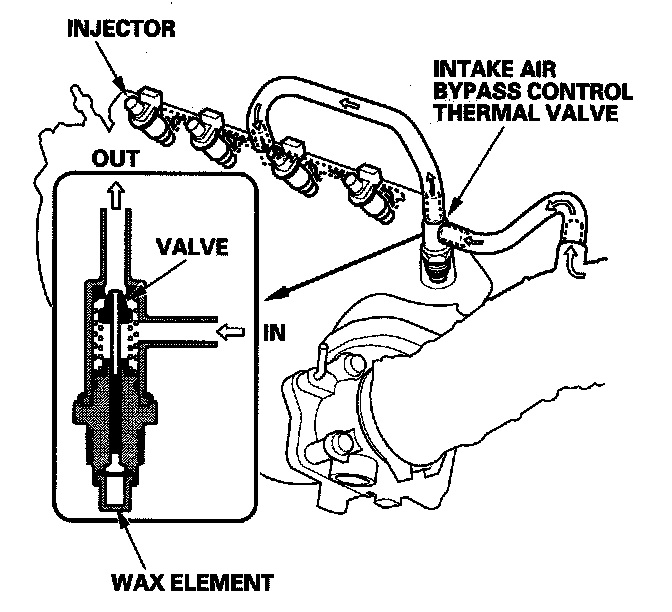 INJECTOR

INTAKE AIR BYPASS CONTROL THERMAL VALVE

OUT

VALVE

IN

WAX ELEMENT