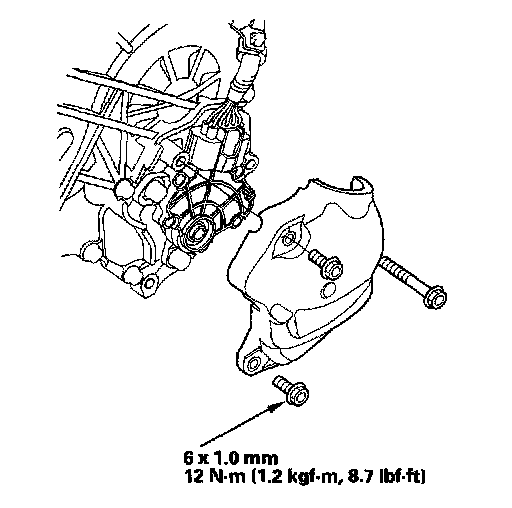 6 x 1.0 mm
12 N·m (1.2 kgf·m, 8.7 lbf·ft)