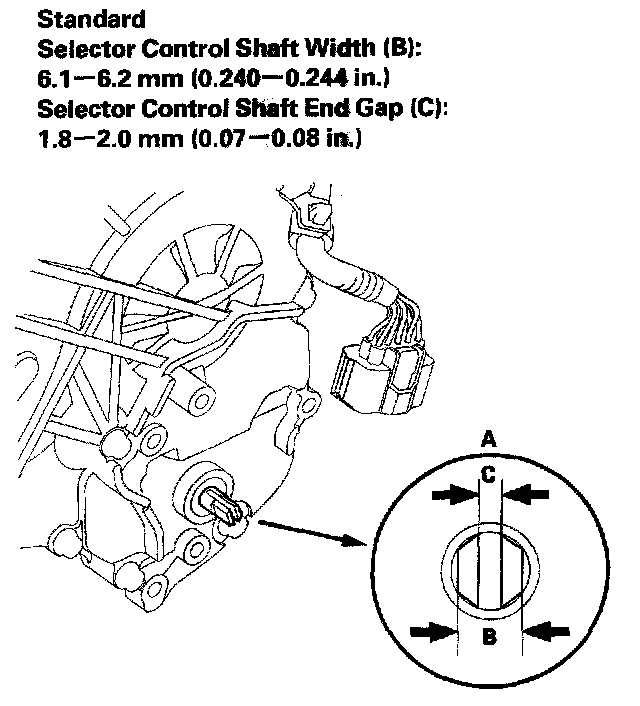 Standard
Selector Control Shaft Width (B):
6.1—6.2 mm (0.240—0.244 in.)
Selector Control Shaft End Gap (C):
1.8—2.0 mm (0.07—0.08 in.)

A
C
B