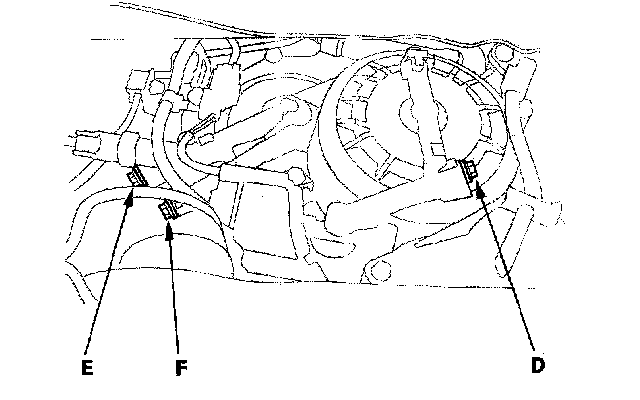 E
F
D