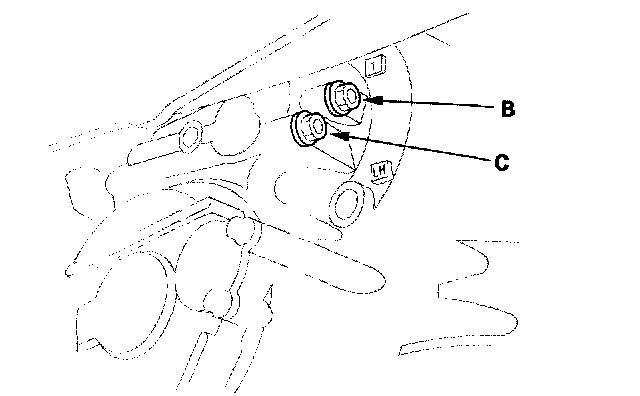 1
B
C
LH