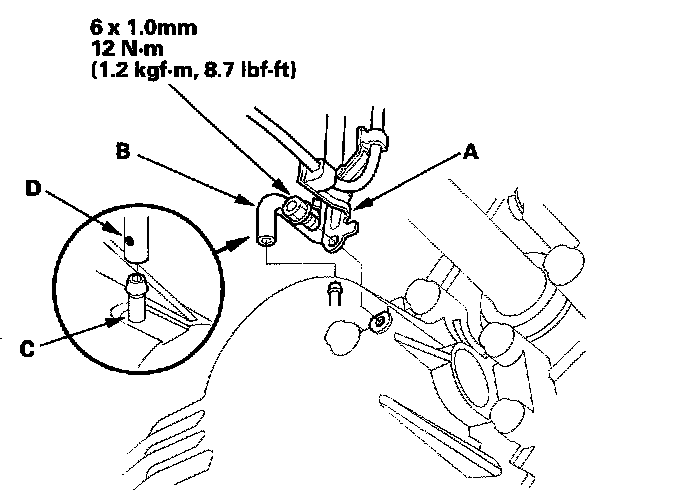 6 x 1.0mm
12 N·m
(1.2 kgf·m, 8.7 lbf·ft)

B

A

D

C