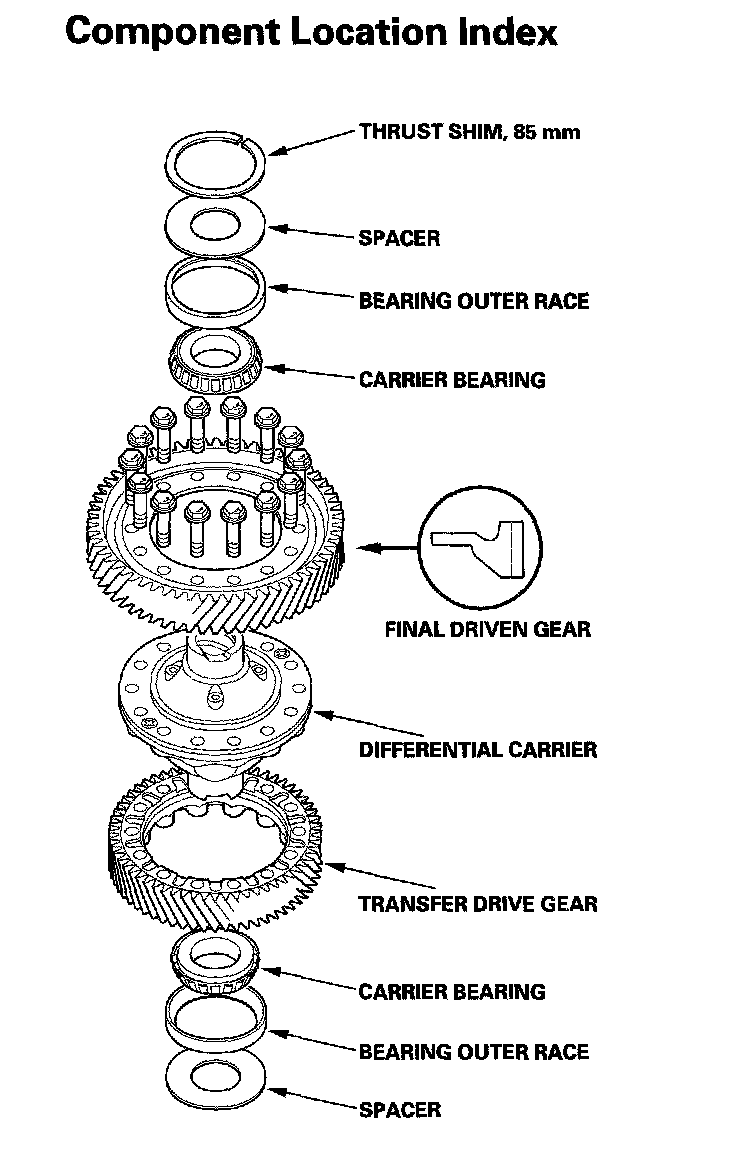 Component Location Index

THRUST SHIM, 85 mm

SPACER

BEARING OUTER RACE

CARRIER BEARING

FINAL DRIVEN GEAR

DIFFERENTIAL CARRIER

TRANSFER DRIVE GEAR

CARRIER BEARING

BEARING OUTER RACE

SPACER