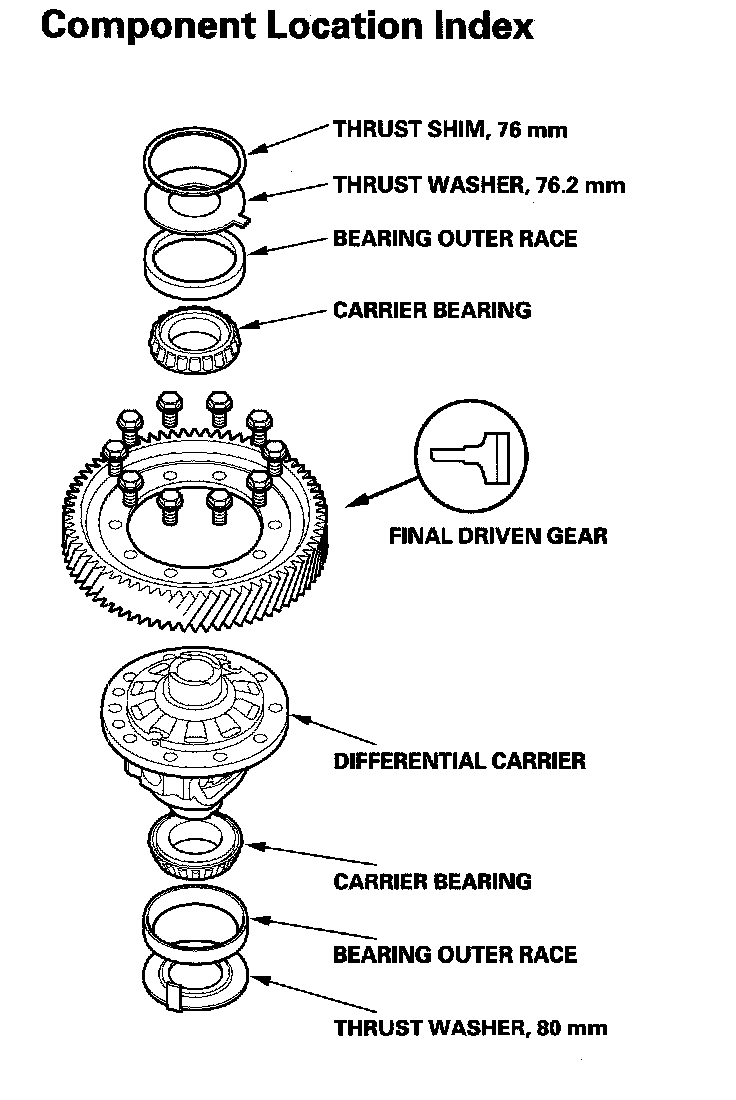 Component Location Index

THRUST SHIM, 76 mm

THRUST WASHER, 76.2 mm

BEARING OUTER RACE

CARRIER BEARING

FINAL DRIVEN GEAR

DIFFERENTIAL CARRIER

CARRIER BEARING

BEARING OUTER RACE

THRUST WASHER, 80 mm