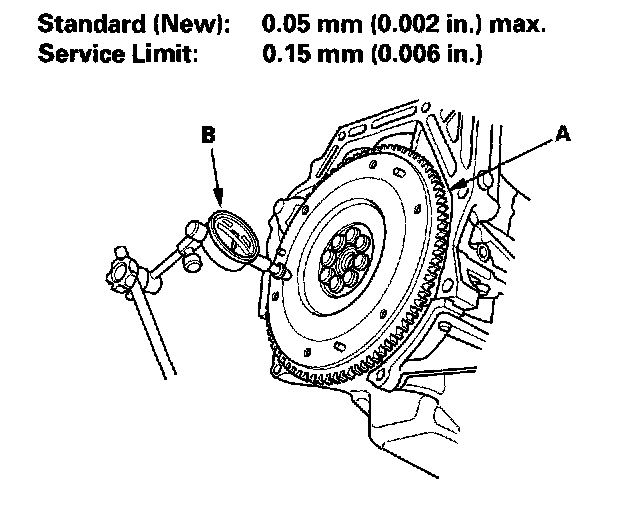 Standard (New): 0.05 mm (0.002 in.) max.
Service Limit: 0.15 mm (0.006 in.)

B

A