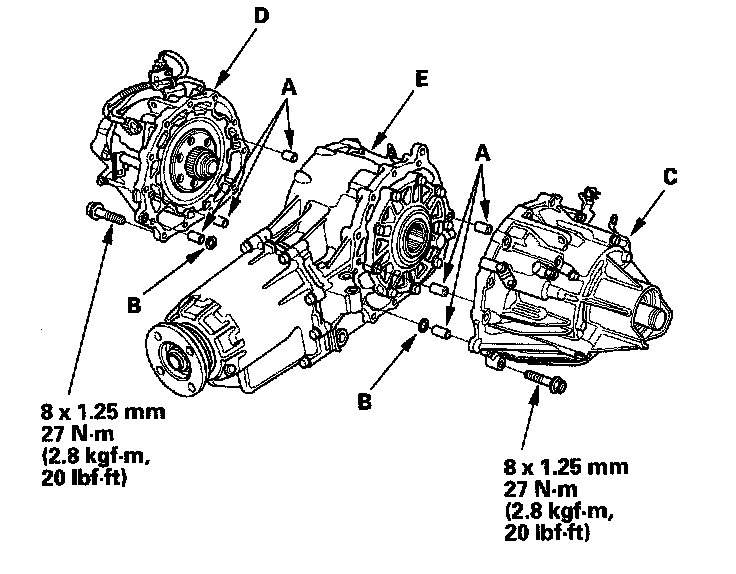 D

A

E

A

C

B

B

8 x 1.25 mm
27 N·m
(2.8 kgf·m,
20 lbf·ft)

8 x 1.25 mm
27 N·m
(2.8 kgf·m,
20 lbf·ft)