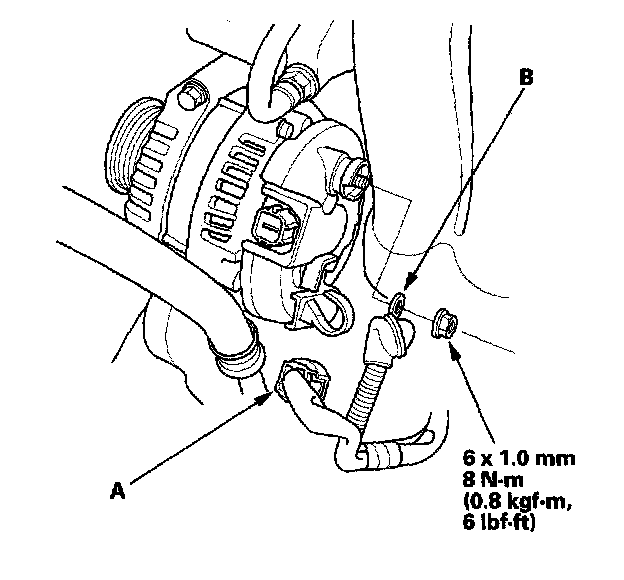 B

A

6 x 1.0 mm
8 N·m
(0.8 kgf·m,
6 lbf·ft)