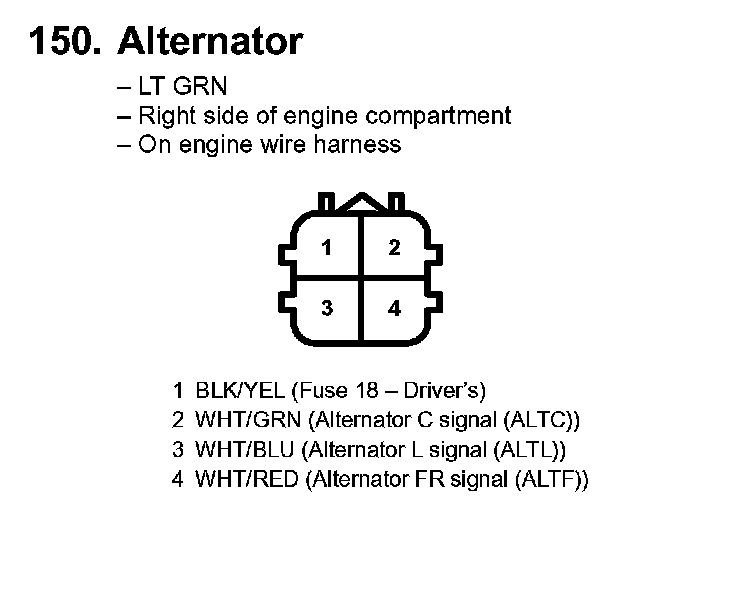 150. Alternator

– LT GRN
– Right side of engine compartment
– On engine wire harness

1
2
3
4

1 BLK/YEL (Fuse 18 – Driver's)
2 WHT/GRN (Alternator C signal (ALTC))
3 WHT/BLU (Alternator L signal (ALTL))
4 WHT/RED (Alternator FR signal (ALTF))