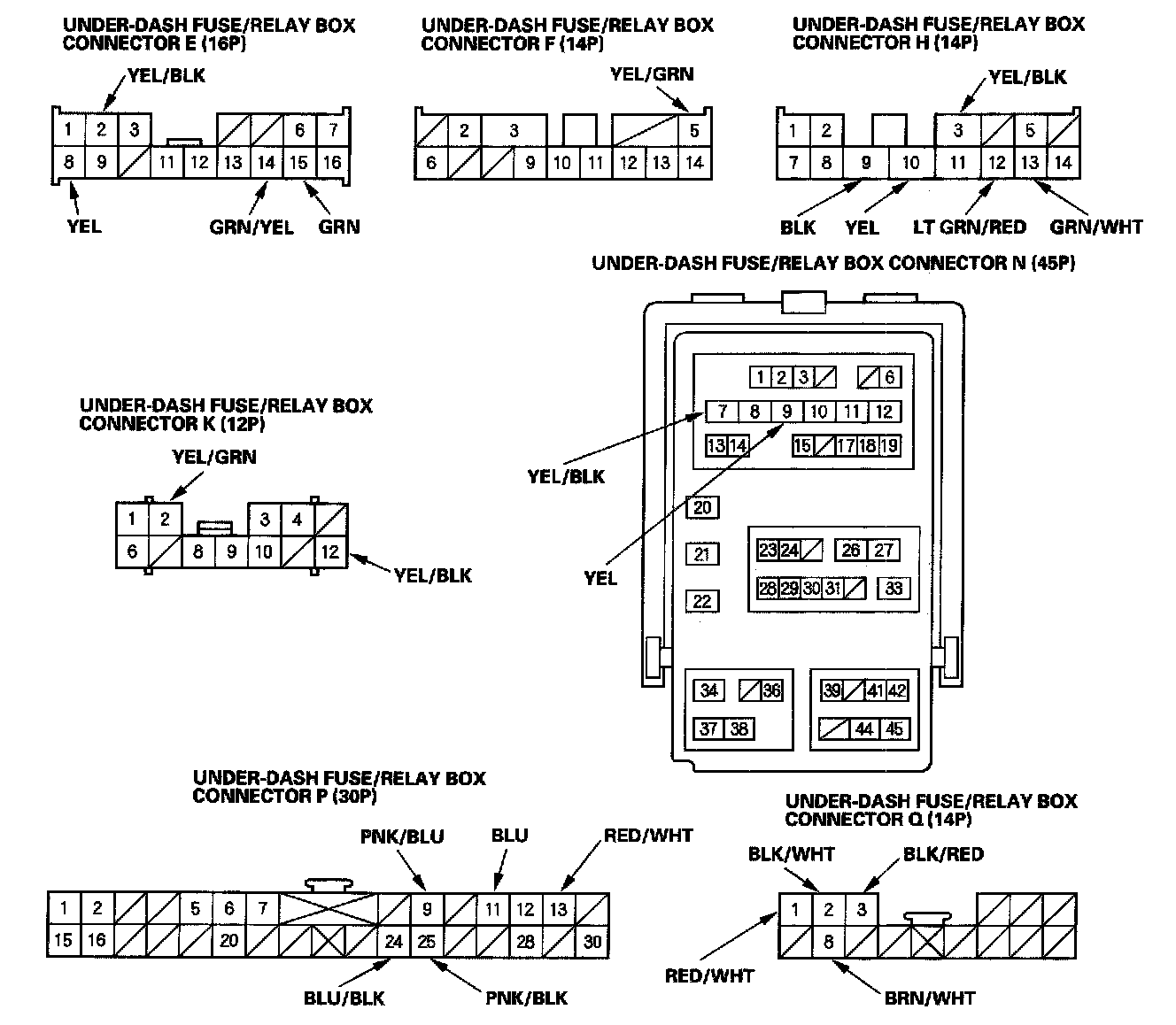 UNDER-DASH FUSE/RELAY BOX CONNECTOR E (16P)

YEL/BLK

1 2 3 6 7
8 9 11 12 13 14 15 16

YEL GRN/YEL GRN

UNDER-DASH FUSE/RELAY BOX CONNECTOR F (14P)

YEL/GRN

2 3 5
6 9 10 11 12 13 14

UNDER-DASH FUSE/RELAY BOX CONNECTOR H (14P)

YEL/BLK

1 2 3 5
7 8 9 10 11 12 13 14

BLK YEL LT GRN/RED GRN/WHT

UNDER-DASH FUSE/RELAY BOX CONNECTOR N (45P)

1 2 3 6
7 8 9 10 11 12
13 14 15 17 18 19
20
21
22
23 24 26 27
28 29 30 31 33
34 36
37 38
39 41 42
44 45

YEL/BLK

YEL

UNDER-DASH FUSE/RELAY BOX CONNECTOR K (12P)

YEL/GRN

1 2 3 4
6 8 9 10 12

YEL/BLK

UNDER-DASH FUSE/RELAY BOX CONNECTOR P (30P)

PNK/BLU BLU RED/WHT

1 2 5 6 7 9 11 12 13
15 16 20 24 25 28 30

BLU/BLK PNK/BLK

UNDER-DASH FUSE/RELAY BOX CONNECTOR Q (14P)

BLK/WHT BLK/RED

1 2 3
8

RED/WHT BRN/WHT