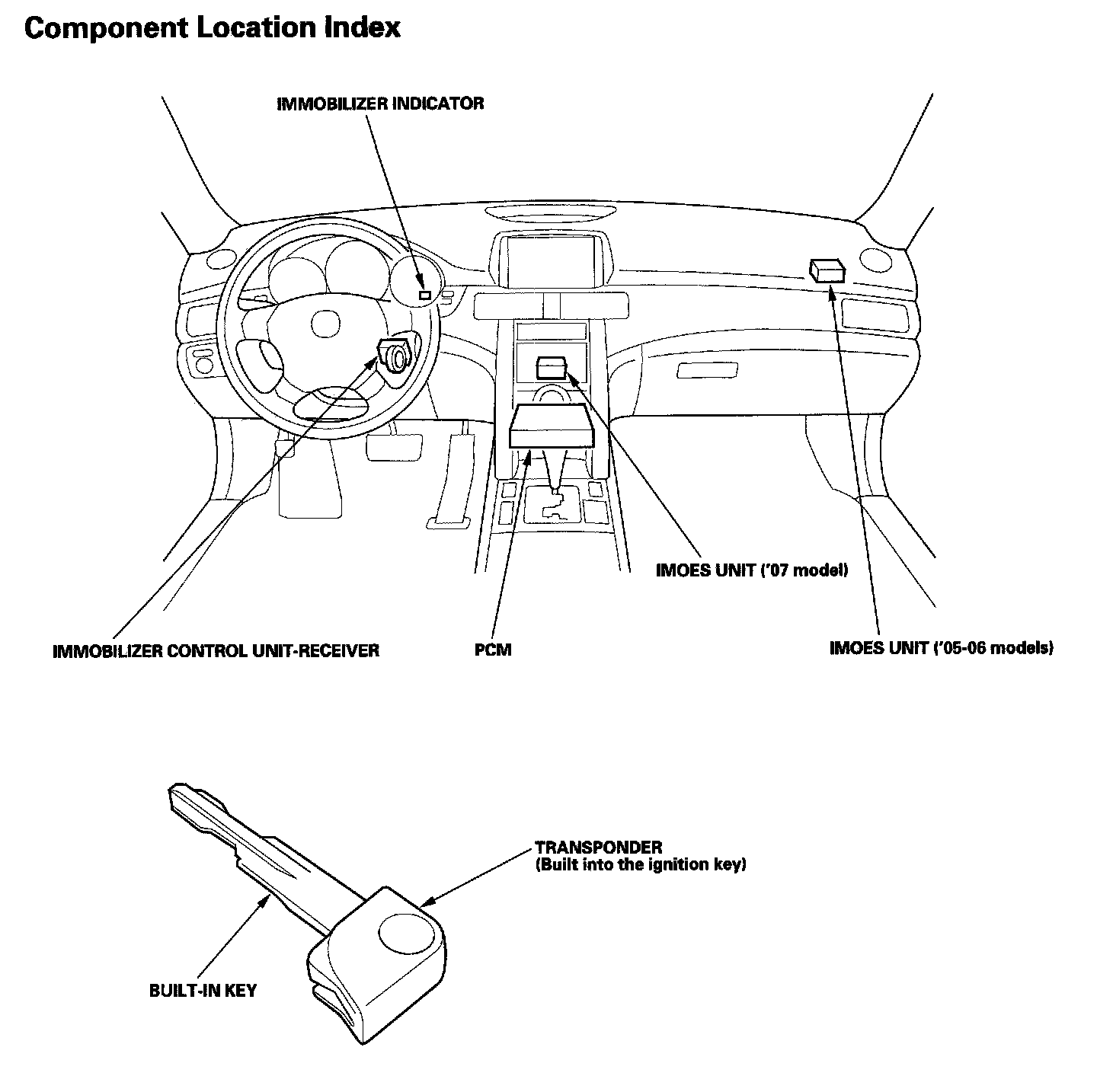 Component Location Index

IMMOBILIZER INDICATOR

IMOES UNIT ('07 model)

IMMOBILIZER CONTROL UNIT-RECEIVER

PCM

IMOES UNIT ('05-06 models)

TRANSPONDER
(Built into the ignition key)

BUILT-IN KEY