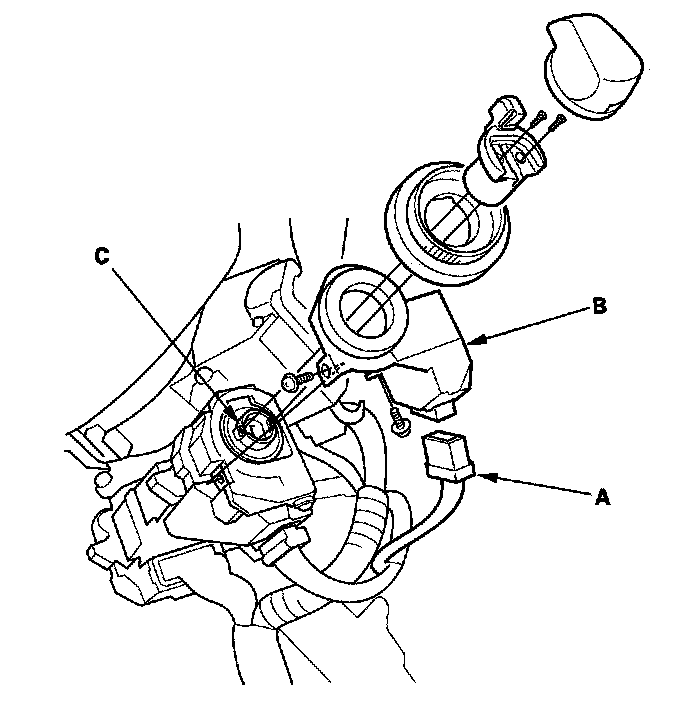 C
B
A