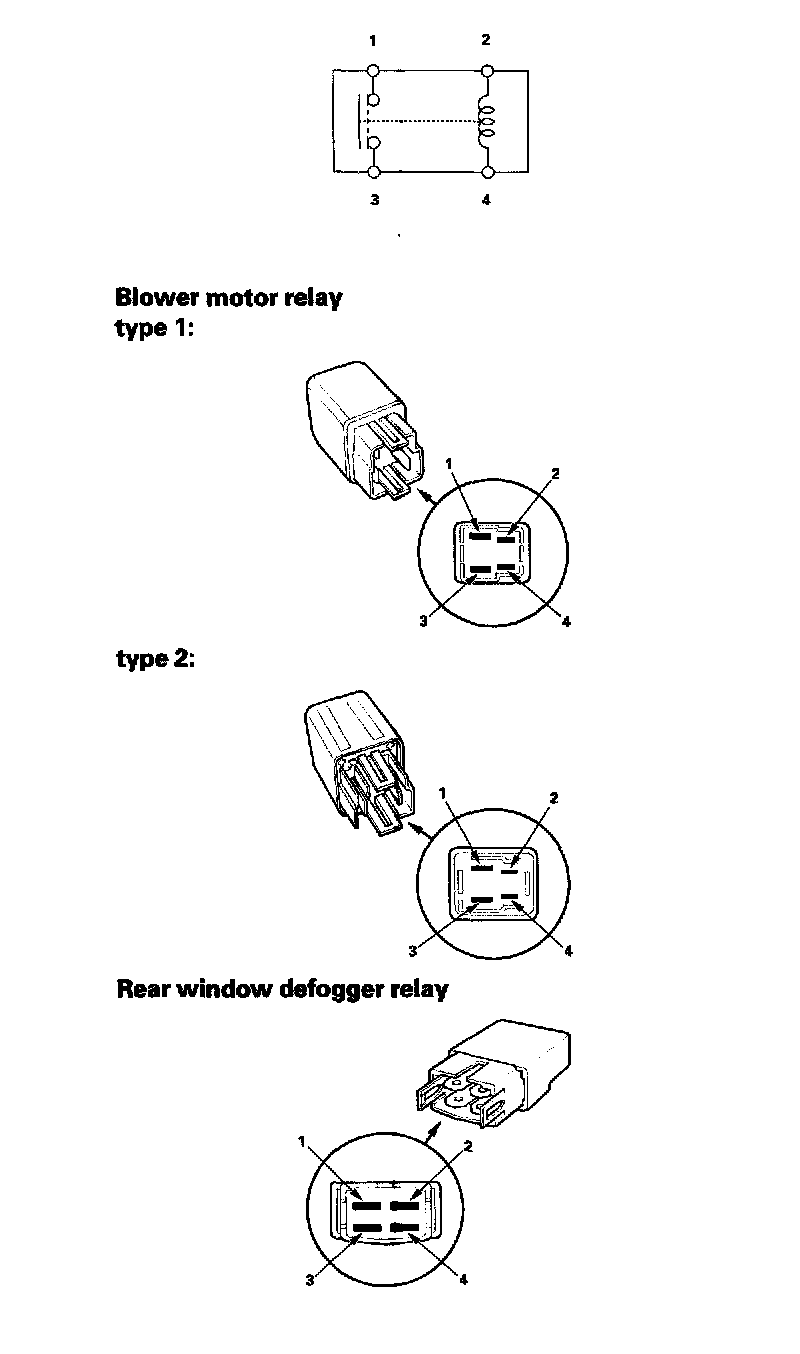 1 2

3 4

Blower motor relay
type 1:

1 2

3 4

type 2:

1 2

3 4

Rear window defogger relay

1 2

3 4