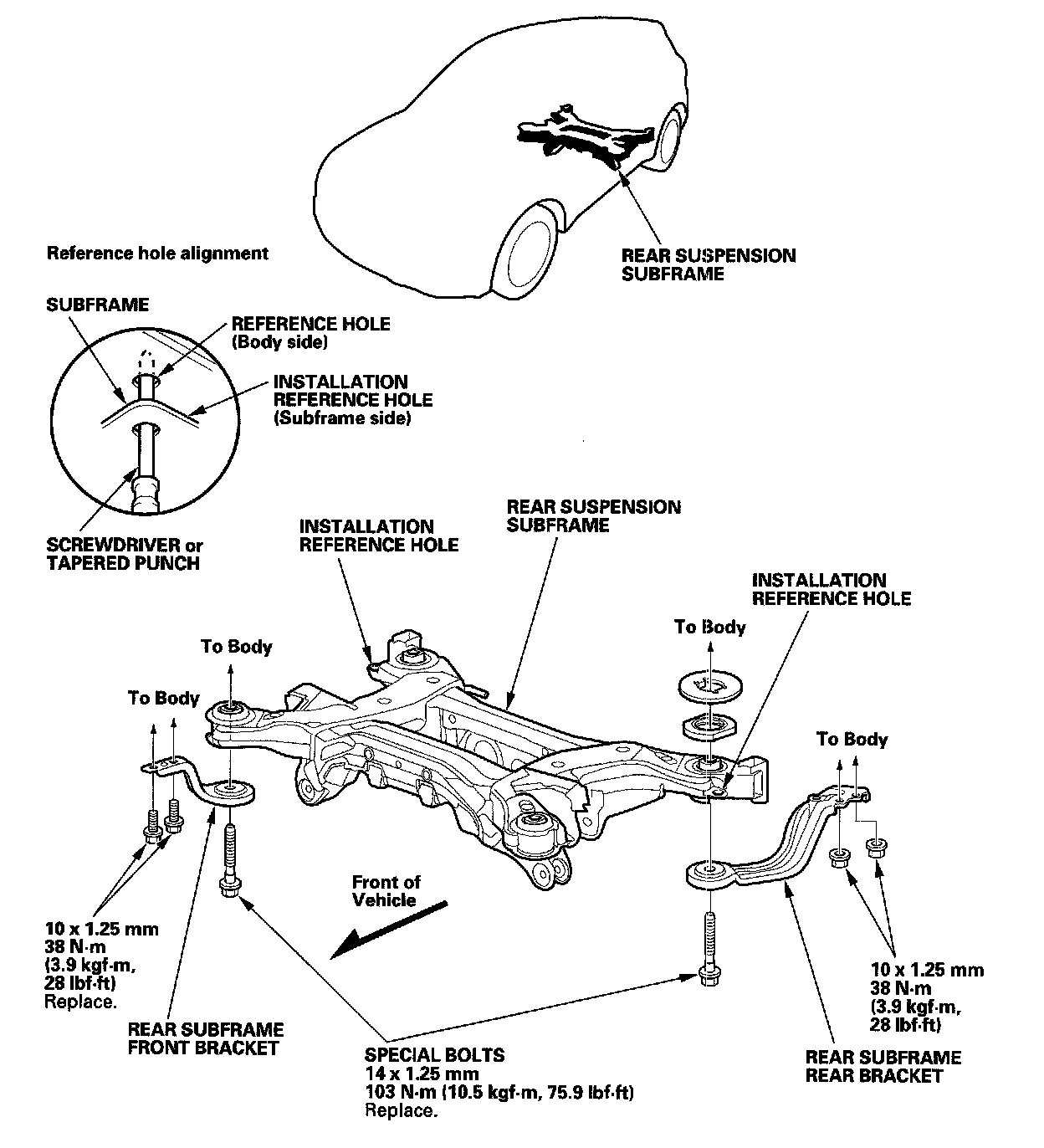 REAR SUSPENSION SUBFRAME

Reference hole alignment

SUBFRAME

REFERENCE HOLE (Body side)

INSTALLATION REFERENCE HOLE (Subframe side)

SCREWDRIVER or TAPERED PUNCH

INSTALLATION REFERENCE HOLE

REAR SUSPENSION SUBFRAME

INSTALLATION REFERENCE HOLE

To Body

To Body

To Body

To Body

Front of Vehicle

10 x 1.25 mm
38 N·m
(3.9 kgf·m,
28 lbf·ft)
Replace.

REAR SUBFRAME FRONT BRACKET

SPECIAL BOLTS
14 x 1.25 mm
103 N·m (10.5 kgf·m, 75.9 lbf·ft)
Replace.

10 x 1.25 mm
38 N·m
(3.9 kgf·m,
28 lbf·ft)

REAR SUBFRAME REAR BRACKET