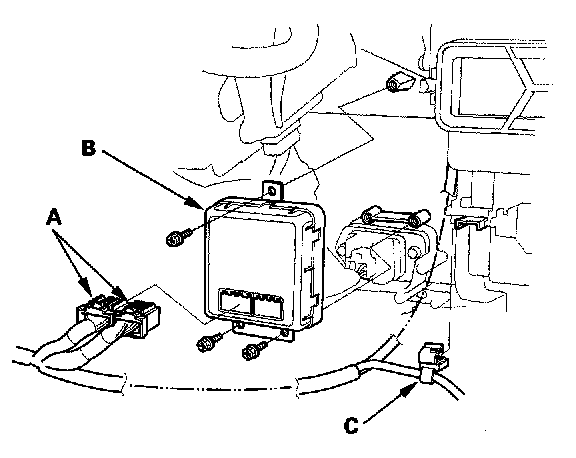 B
A
C