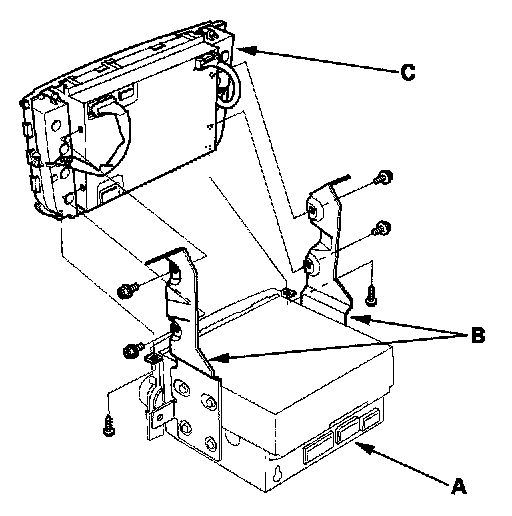 C

B

A