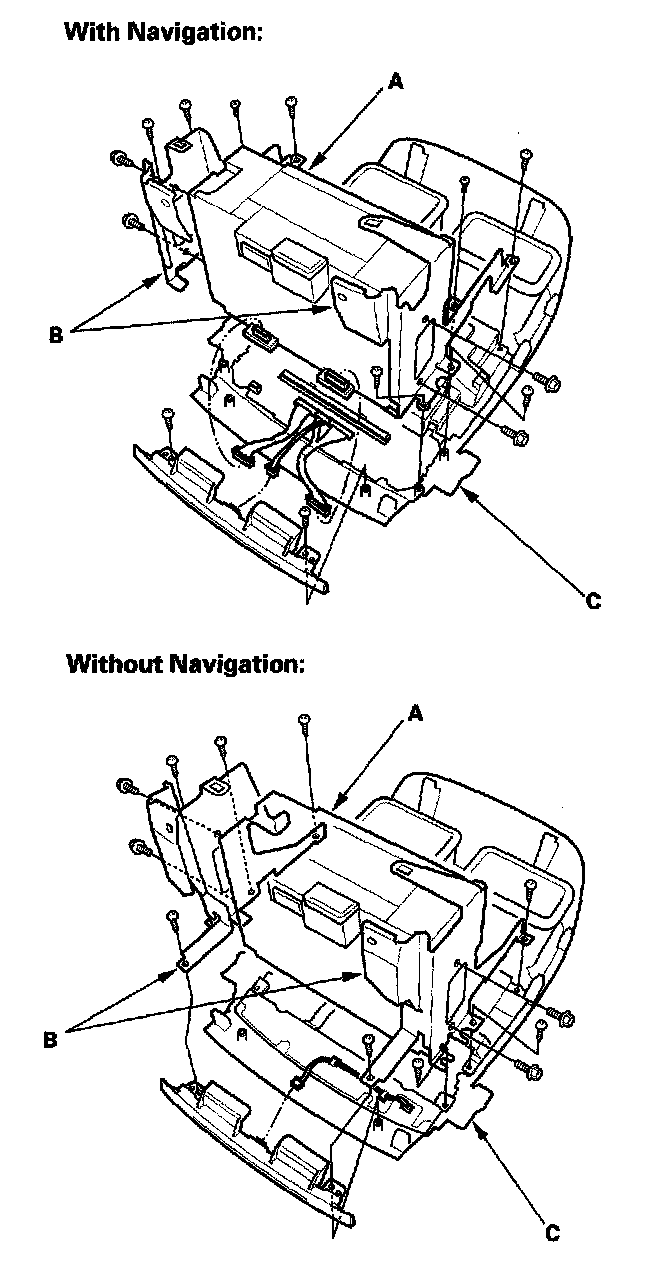 With Navigation:

A

B

C

Without Navigation:

A

B

C