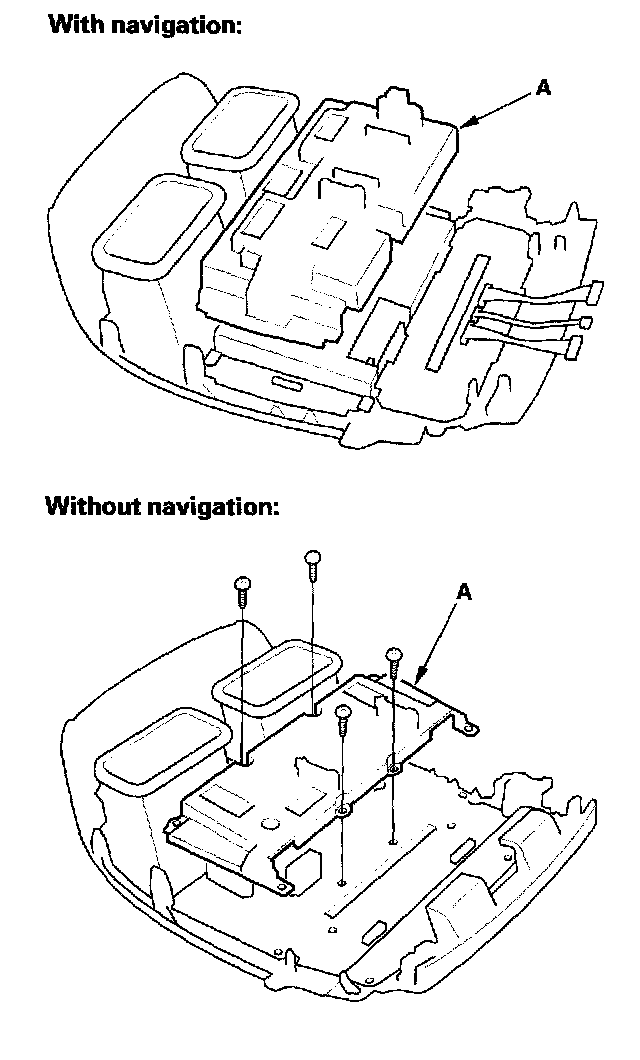 With navigation:

A

Without navigation:

A