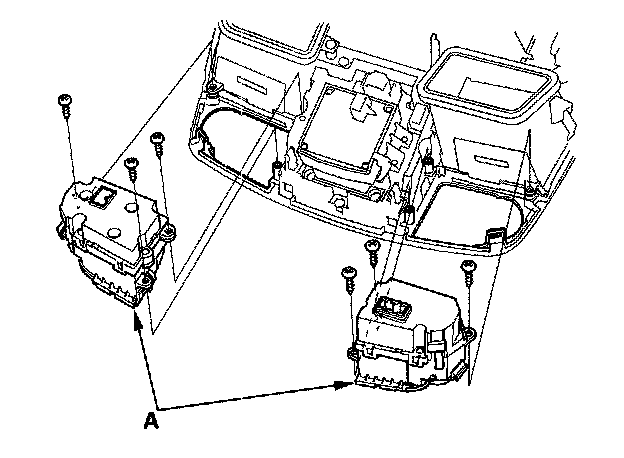 A