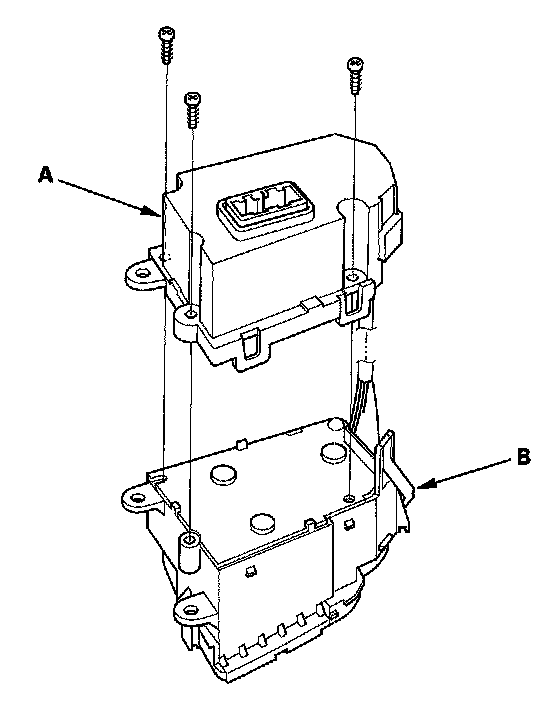 A

B