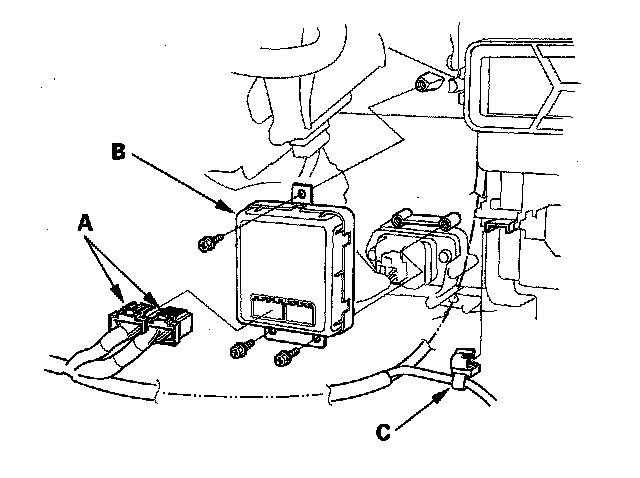 B

A

C